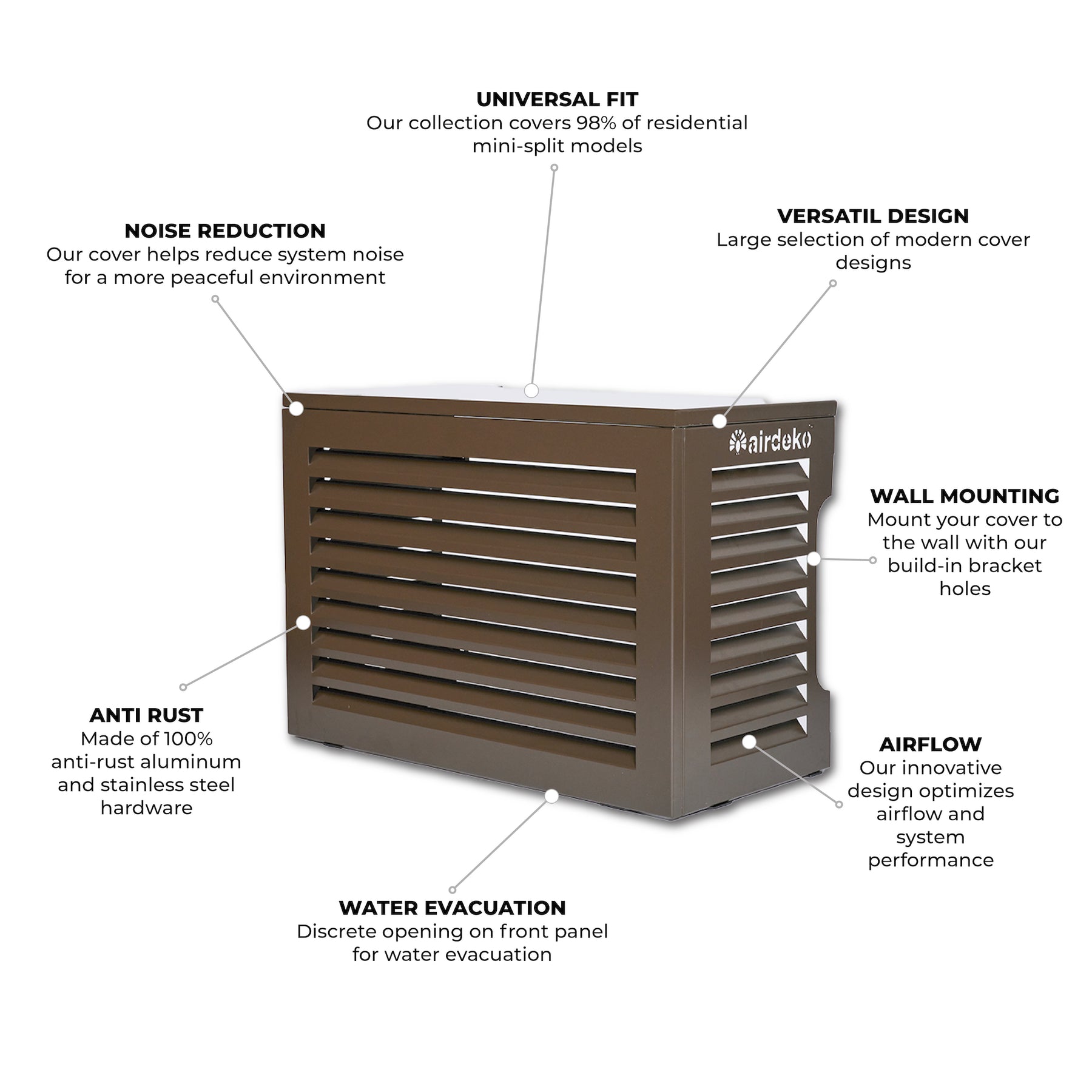 UNIVERSAL FIT
Our collection covers 98% of residential mini-split models

NOISE REDUCTION
Our cover helps reduce system noise for a more peaceful environment

VERSATIL DESIGN
Large selection of modern cover designs

airdeko

WALL MOUNTING
Mount your cover to the wall with our build-in bracket holes

ANTI RUST
Made of 100% anti-rust aluminum and stainless steel hardware

AIRFLOW
Our innovative design optimizes airflow and system performance

WATER EVACUATION
Discrete opening on front panel for water evacuation